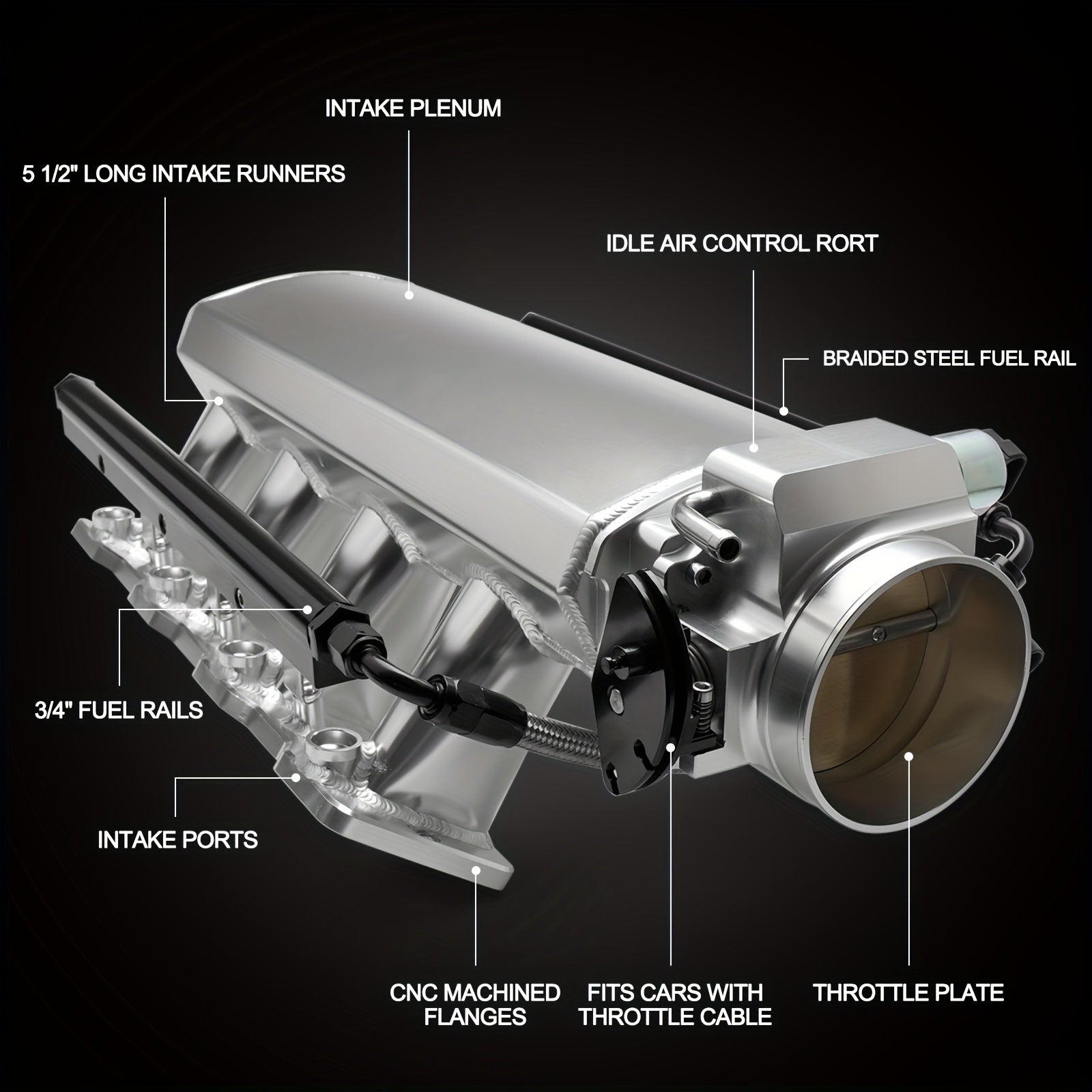 INTAKE PLENUM

5 1/2" LONG INTAKE RUNNERS

IDLE AIR CONTROL RORT

BRAIDED STEEL FUEL RAIL

3/4" FUEL RAILS

INTAKE PORTS

CNC MACHINED FLANGES

FITS CARS WITH THROTTLE CABLE

THROTTLE PLATE